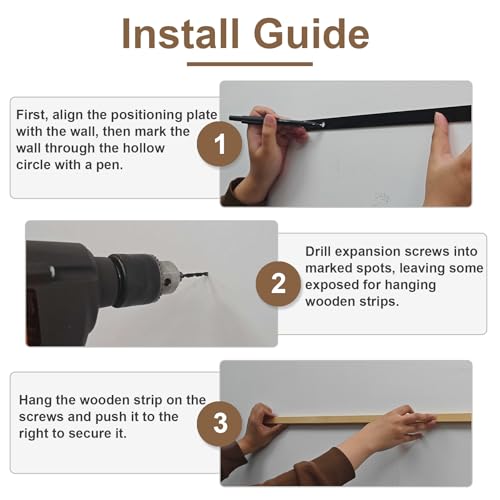 Install Guide

First, align the positioning plate with the wall, then mark the wall through the hollow circle with a pen.

1

2

Drill expansion screws into marked spots, leaving some exposed for hanging wooden strips.

Hang the wooden strip on the screws and push it to the right to secure it.

3