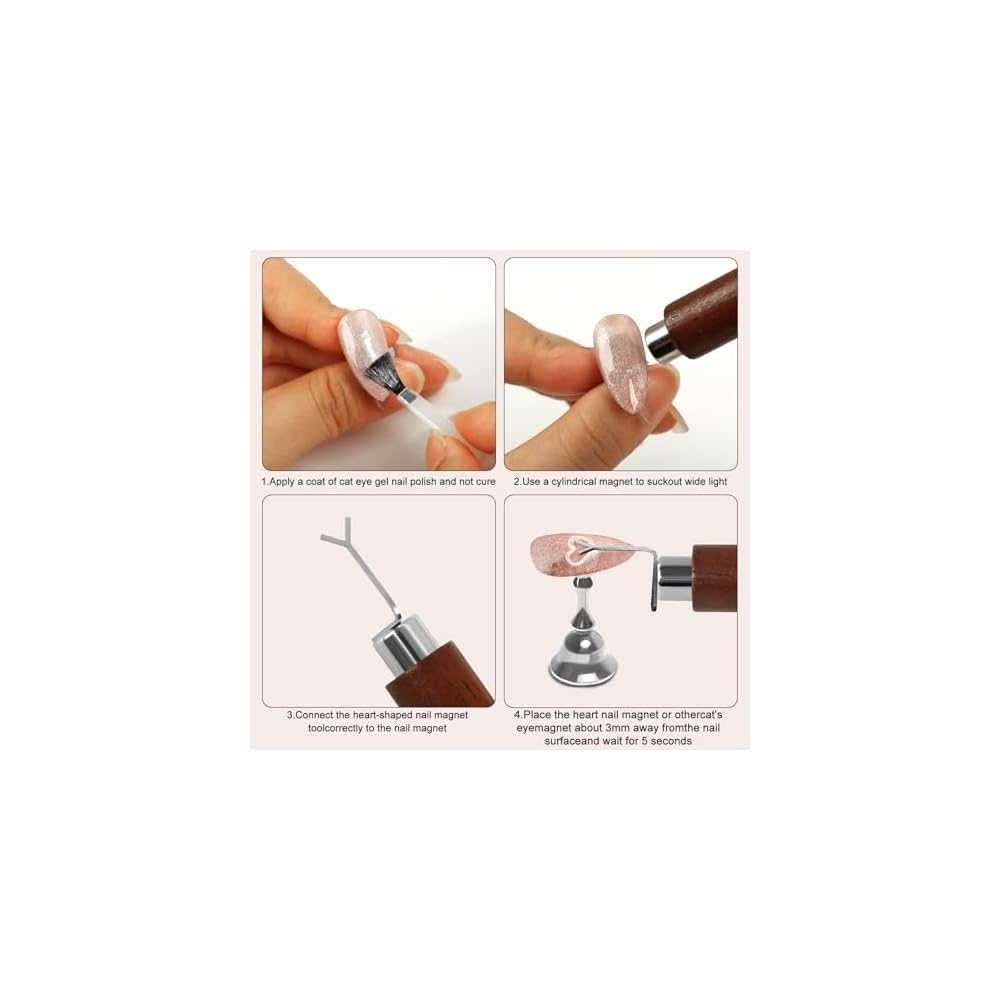 1.Apply a coat of cat eye gel nail polish and not cure

2.Use a cylindrical magnet to suckout wide light

3.Connect the heart-shaped nail magnet toolcorrectly to the nail magnet

4.Place the heart nail magnet or othercat's eyemagnet about 3mm away fromthe nail surfaceand wait for 5 seconds