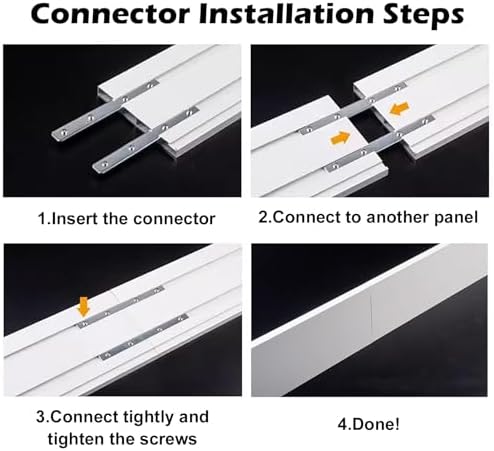 Connector Installation Steps

1.Insert the connector

2.Connect to another panel

3.Connect tightly and tighten the screws

4.Done!