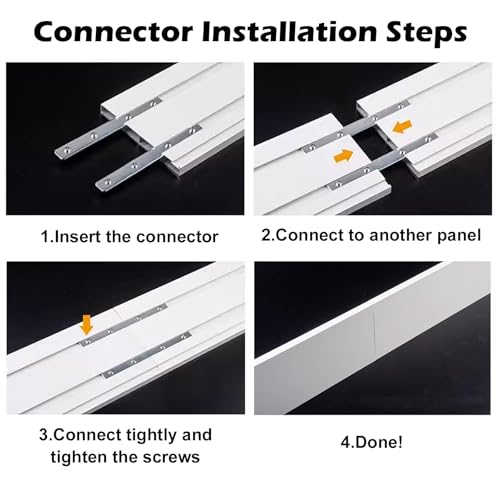 Connector Installation Steps

1.Insert the connector

2.Connect to another panel

3.Connect tightly and tighten the screws

4.Done!