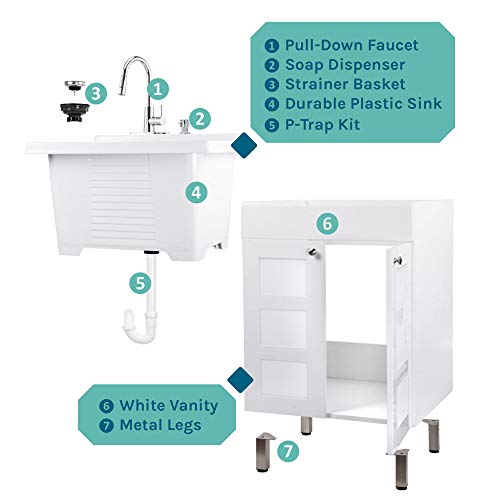 1 Pull-Down Faucet
2 Soap Dispenser
3 Strainer Basket
4 Durable Plastic Sink
5 P-Trap Kit

3
1
2
4
5
6

6 White Vanity
7 Metal Legs

7