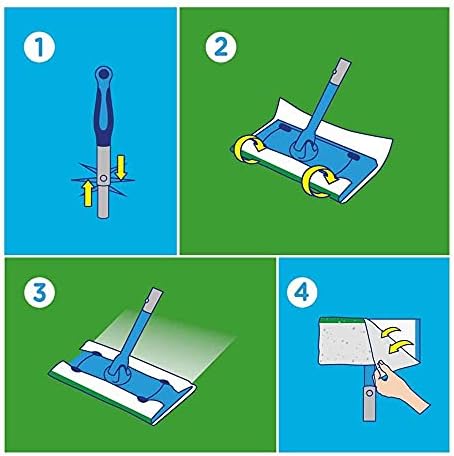 1

2

3

4