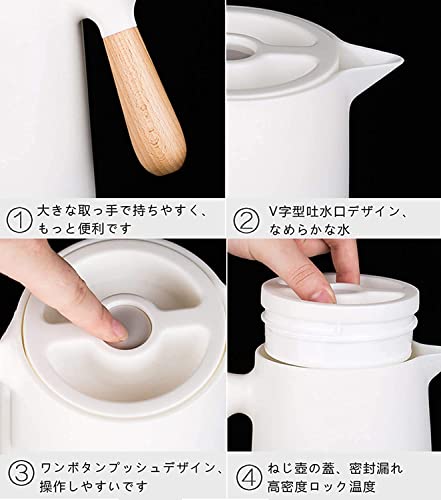 ① 大きな取っ手で持ちやすく、もっと便利です

② V字型吐水口デザイン、なめらかな水

③ ワンボタンプッシュデザイン、操作しやすいです

④ ねじ壺の蓋、密封漏れ 高密度ロック温度