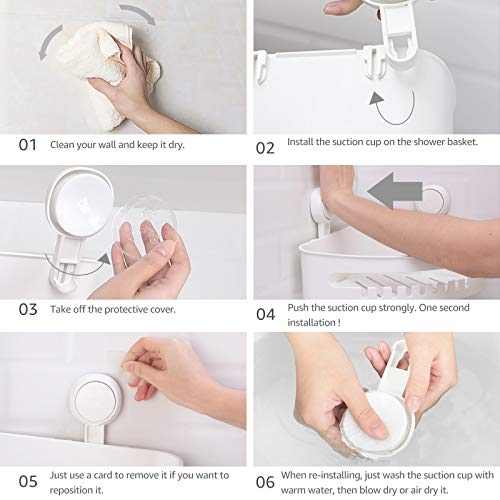 01 Clean your wall and keep it dry.

02 Install the suction cup on the shower basket.

03 Take off the protective cover.

04 Push the suction cup strongly. One second installation !

05 Just use a card to remove it if you want to reposition it.

06 When re-installing, just wash the suction cup with warm water, then blow dry or air dry it.