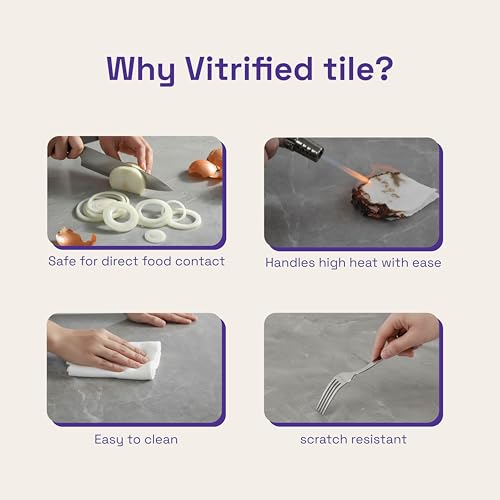 Why Vitrified tile?

Safe for direct food contact

Handles high heat with ease

Easy to clean

scratch resistant