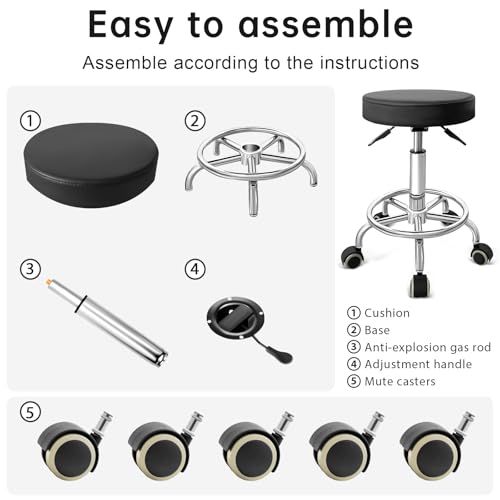 Easy to assemble

Assemble according to the instructions

①

②

③

④

① Cushion
② Base
③ Anti-explosion gas rod
④ Adjustment handle
⑤ Mute casters

⑤