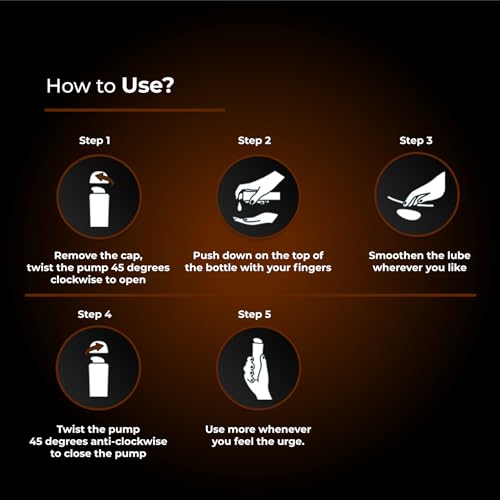 How to Use?

Step 1

Remove the cap, twist the pump 45 degrees clockwise to open

Step 2

Push down on the top of the bottle with your fingers

Step 3

Smoothen the lube wherever you like

Step 4

Twist the pump 45 degrees anti-clockwise to close the pump

Step 5

Use more whenever you feel the urge.