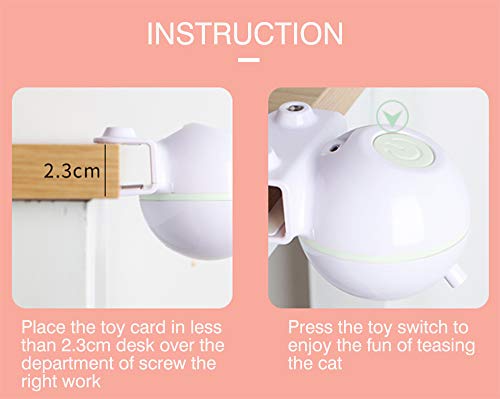 INSTRUCTION

2.3cm

Place the toy card in less than 2.3cm desk over the department of screw the right work

Press the toy switch to enjoy the fun of teasing the cat