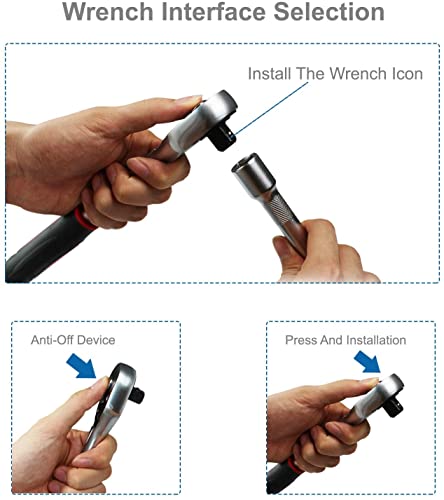 Wrench Interface Selection

Install The Wrench Icon

Anti-Off Device

Press And Installation