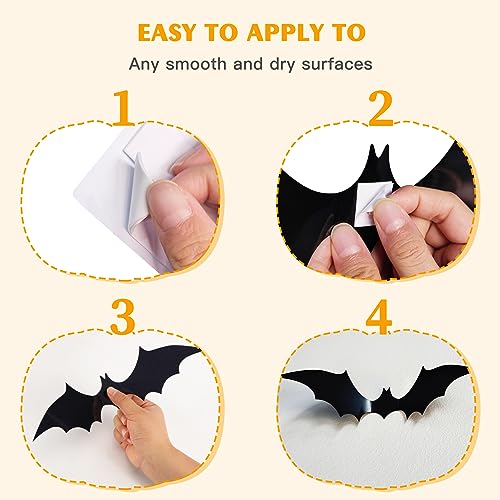 EASY TO APPLY TO

Any smooth and dry surfaces

1

2

3

4