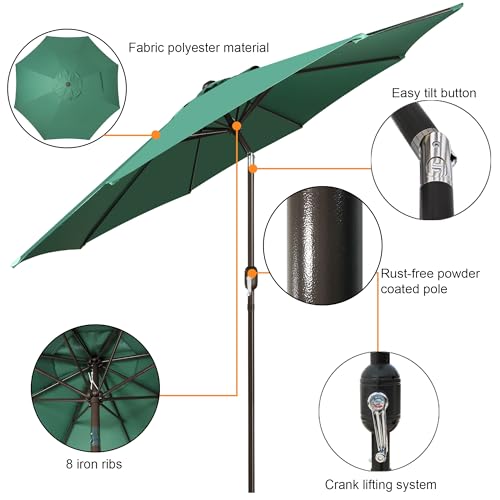 Fabric polyester material

Easy tilt button

Rust-free powder coated pole

8 iron ribs

Crank lifting system