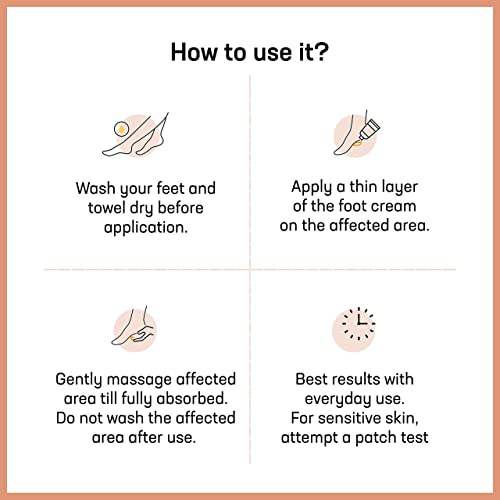 How to use it?

Wash your feet and towel dry before application.

Apply a thin layer of the foot cream on the affected area.

Gently massage affected area till fully absorbed. Do not wash the affected area after use.

Best results with everyday use. For sensitive skin, attempt a patch test