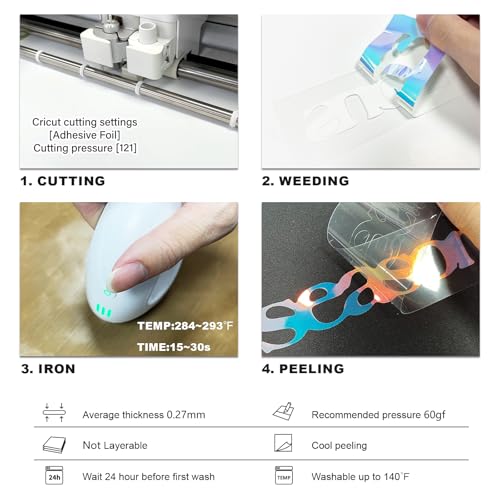 Cricut cutting settings
[Adhesive Foil]
Cutting pressure [121]

1. CUTTING

2. WEEDING

TEMP:284~293°F
TIME:15~30s

3. IRON

4. PEELING

Average thickness 0.27mm

Recommended pressure 60gf

Not Layerable

Cool peeling

24h

Wait 24 hour before first wash

TEMP

Washable up to 140°F