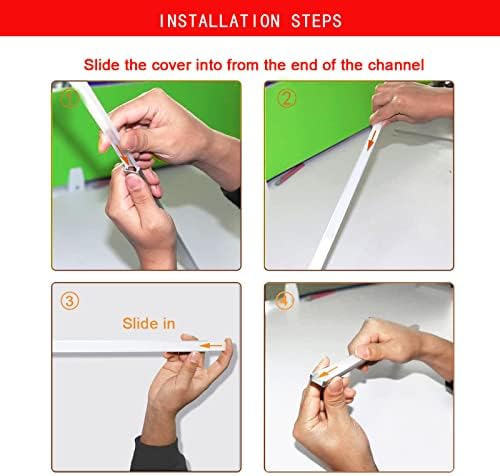 INSTALLATION STEPS

Slide the cover into from the end of the channel

①

②

③

Slide in

④