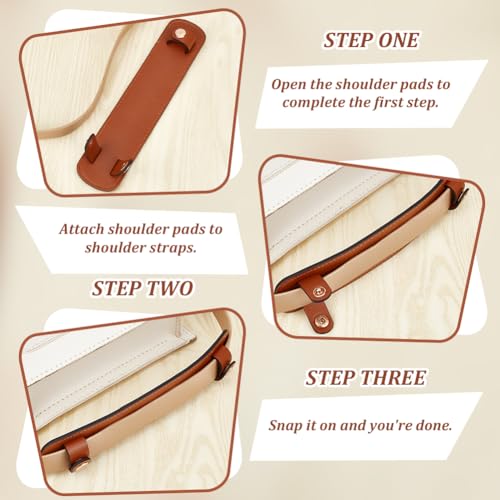 STEP ONE

Open the shoulder pads to complete the first step.

Attach shoulder pads to shoulder straps.

STEP TWO

STEP THREE

Snap it on and you're done.