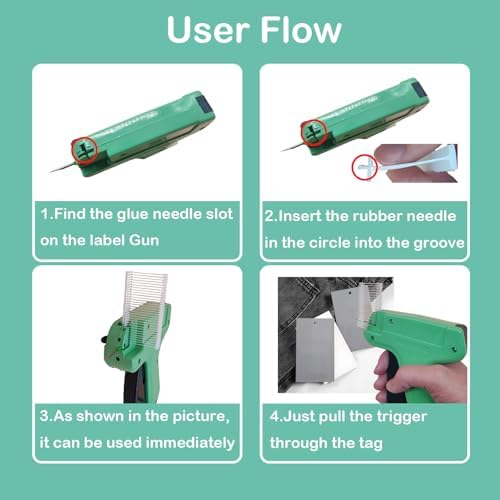 User Flow

1.Find the glue needle slot on the label Gun

2.Insert the rubber needle in the circle into the groove

3.As shown in the picture, it can be used immediately

4.Just pull the trigger through the tag