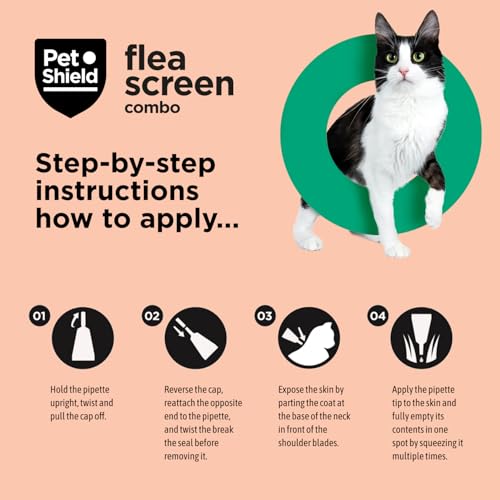 Pet Shield

flea screen combo

Step-by-step instructions how to apply...

01

Hold the pipette upright, twist and pull the cap off.

02

Reverse the cap, reattach the opposite end to the pipette, and twist the break the seal before removing it.

03

Expose the skin by parting the coat at the base of the neck in front of the shoulder blades.

04

Apply the pipette tip to the skin and fully empty its contents in one spot by squeezing it multiple times.