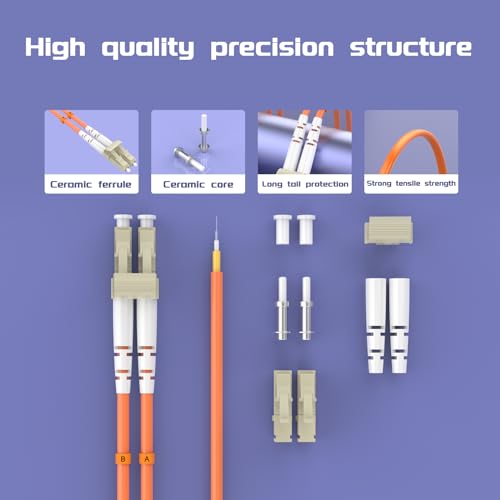 High quality precision structure

Ceramic ferrule

Ceramic core

Long tail protection

Strong tensile strength

B

A