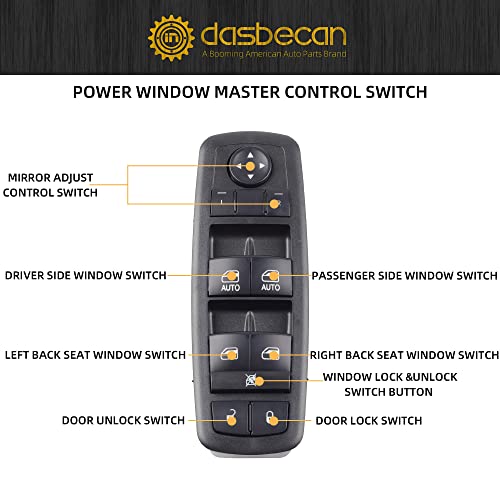 in dasbecan
A Booming American Auto Parts Brand

POWER WINDOW MASTER CONTROL SWITCH

MIRROR ADJUST CONTROL SWITCH

DRIVER SIDE WINDOW SWITCH

AUTO

AUTO

PASSENGER SIDE WINDOW SWITCH

LEFT BACK SEAT WINDOW SWITCH

RIGHT BACK SEAT WINDOW SWITCH

WINDOW LOCK &UNLOCK SWITCH BUTTON

DOOR UNLOCK SWITCH

DOOR LOCK SWITCH