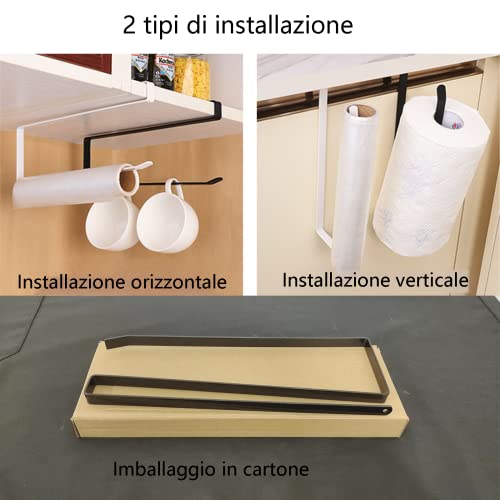 2 tipi di installazione

Installazione orizzontale

Installazione verticale

Imballaggio in cartone