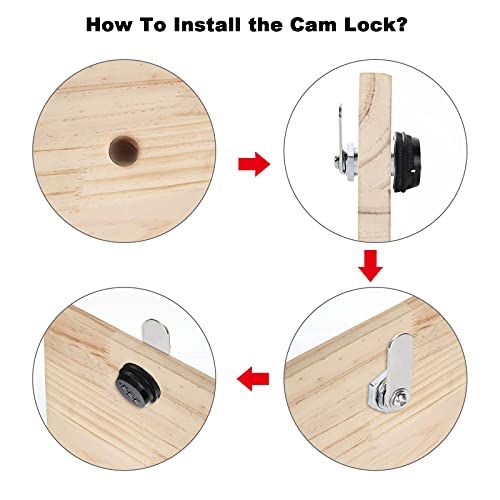 How To Install the Cam Lock?