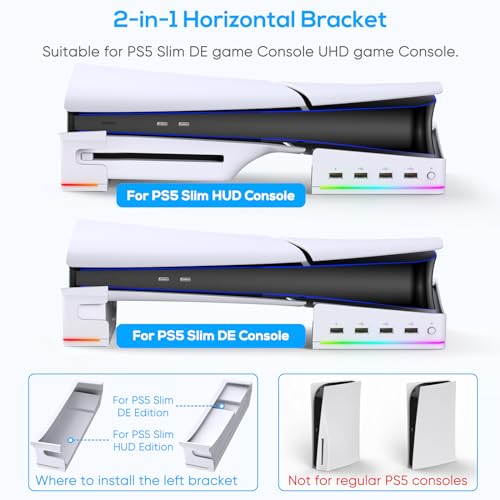 2-in-1 Horizontal Bracket

Suitable for PS5 Slim DE game Console UHD game Console.

For PS5 Slim HUD Console

For PS5 Slim DE Console

For PS5 Slim DE Edition

For PS5 Slim HUD Edition

Where to install the left bracket

Not for regular PS5 consoles