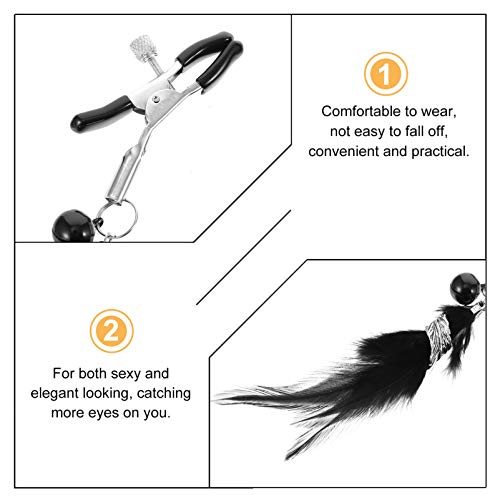 1

Comfortable to wear, not easy to fall off, convenient and practical.

2

For both sexy and elegant looking, catching more eyes on you.