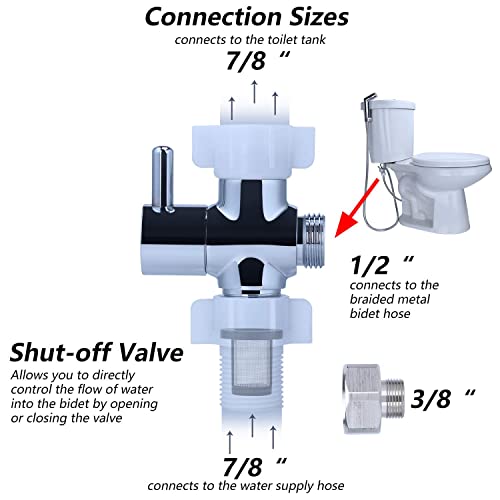 Connection Sizes

connects to the toilet tank

7/8 "

1/2 "

connects to the braided metal bidet hose

Shut-off Valve

Allows you to directly control the flow of water into the bidet by opening or closing the valve

3/8 "

7/8 "

connects to the water supply hose