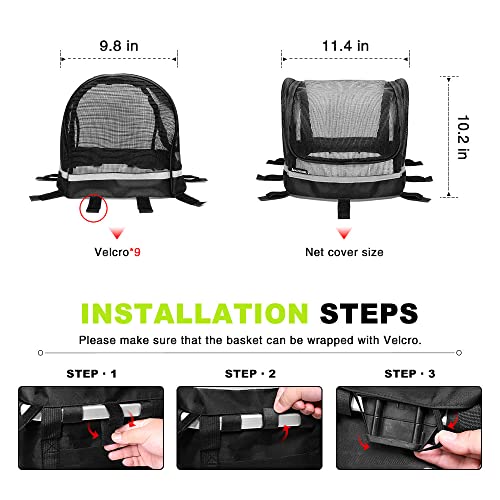 9.8 in

11.4 in

10.2 in

Velcro*9

Net cover size

INSTALLATION STEPS

Please make sure that the basket can be wrapped with Velcro.

STEP · 1

STEP · 2

STEP · 3