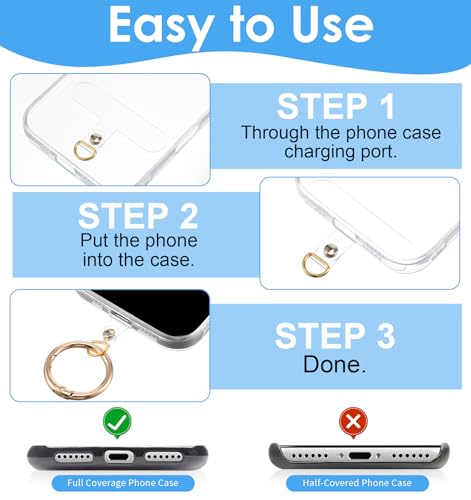 Easy to Use

STEP 1
Through the phone case charging port.

STEP 2
Put the phone into the case.

STEP 3
Done.

Full Coverage Phone Case

Half-Covered Phone Case