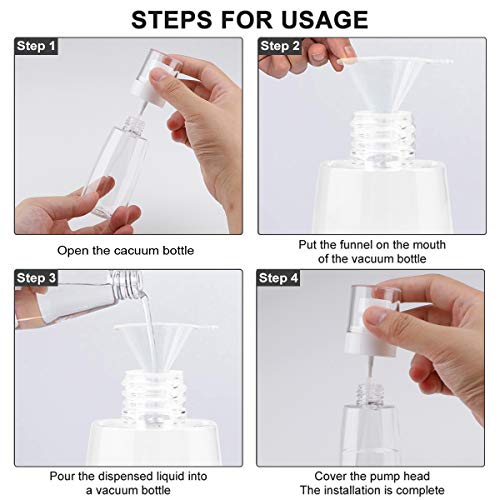 STEPS FOR USAGE

Step 1

Open the cacuum bottle

Step 2

Put the funnel on the mouth of the vacuum bottle

Step 3

Pour the dispensed liquid into a vacuum bottle

Step 4

Cover the pump head
The installation is complete