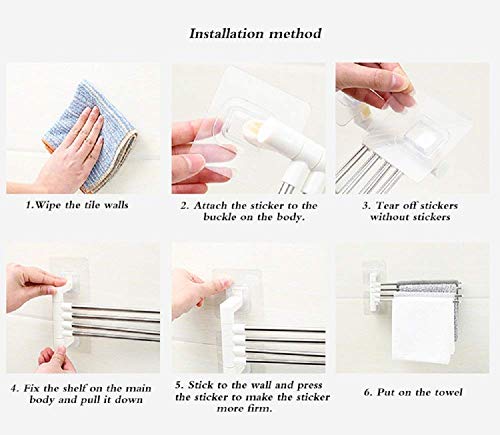 Installation method

1.Wipe the tile walls

2. Attach the sticker to the buckle on the body.

3. Tear off stickers without stickers

4. Fix the shelf on the main body and pull it down

5. Stick to the wall and press the sticker to make the sticker more firm.

6. Put on the towel