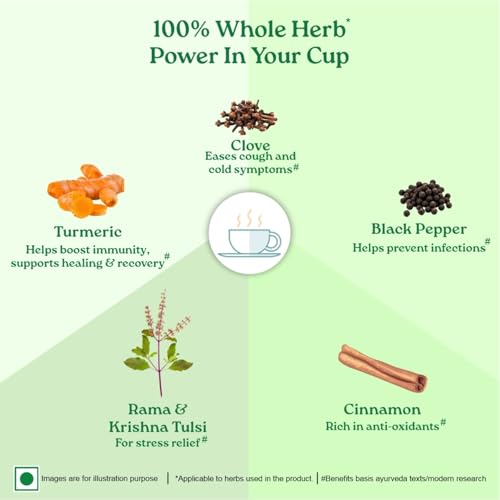 100% Whole Herb*
Power In Your Cup

Clove
Eases cough and cold symptoms#

Turmeric
Helps boost immunity, supports healing & recovery#

Black Pepper
Helps prevent infections#

Rama & Krishna Tulsi
For stress relief#

Cinnamon
Rich in anti-oxidants#

Images are for illustration purpose | *Applicable to herbs used in the product. | #Benefits basis ayurveda texts/modern research