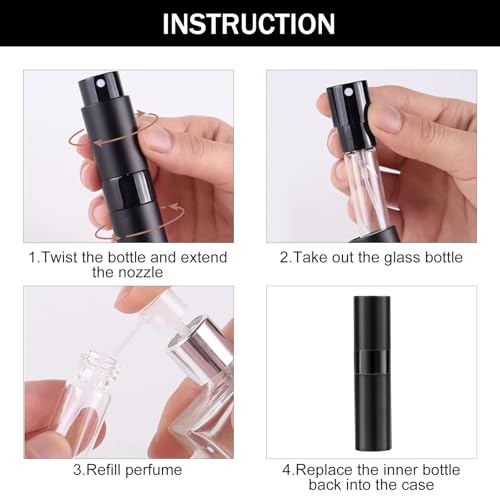 INSTRUCTION

1.Twist the bottle and extend the nozzle

2.Take out the glass bottle

3.Refill perfume

4.Replace the inner bottle back into the case