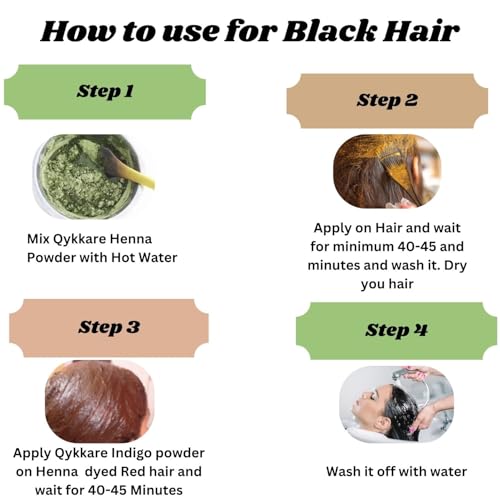 How to use for Black Hair

Step 1

Mix Qykkare Henna Powder with Hot Water

Step 2

Apply on Hair and wait for minimum 40-45 and minutes and wash it. Dry you hair

Step 3

Apply Qykkare Indigo powder on Henna dyed Red hair and wait for 40-45 Minutes

Step 4

Wash it off with water