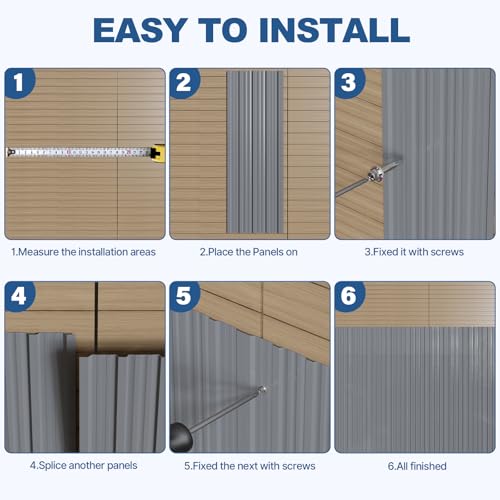 EASY TO INSTALL

1

1.Measure the installation areas

2

2.Place the Panels on

3

3.Fixed it with screws

4

4.Splice another panels

5

5.Fixed the next with screws

6

6.All finished