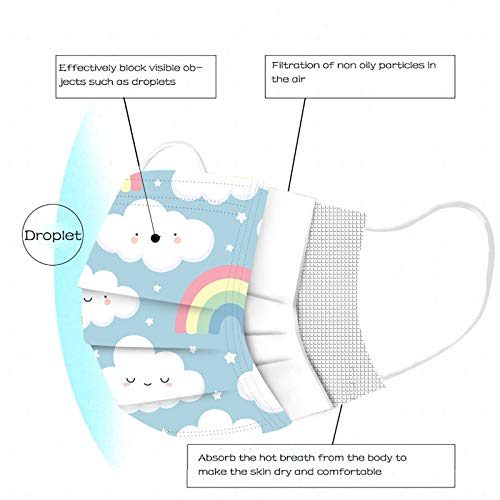 Effectively block visible objects such as droplets

Filtration of non oily particles in the air

Droplet

Absorb the hot breath from the body to make the skin dry and comfortable