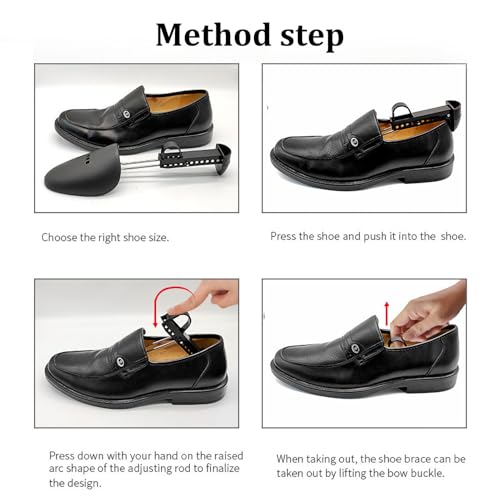 Method step

Choose the right shoe size.

Press the shoe and push it into the shoe.

Press down with your hand on the raised arc shape of the adjusting rod to finalize the design.

When taking out, the shoe brace can be taken out by lifting the bow buckle.