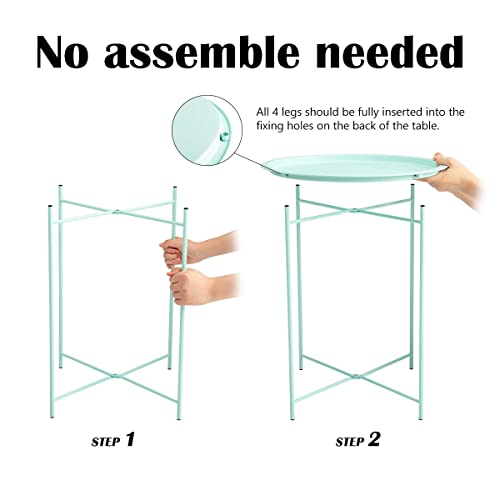 No assemble needed

All 4 legs should be fully inserted into the fixing holes on the back of the table.

STEP 1

STEP 2