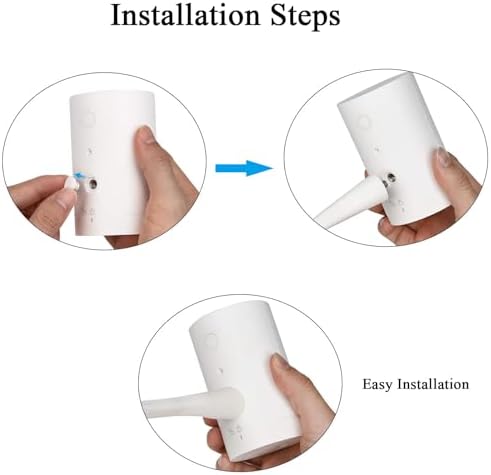 Installation Steps

Easy Installation