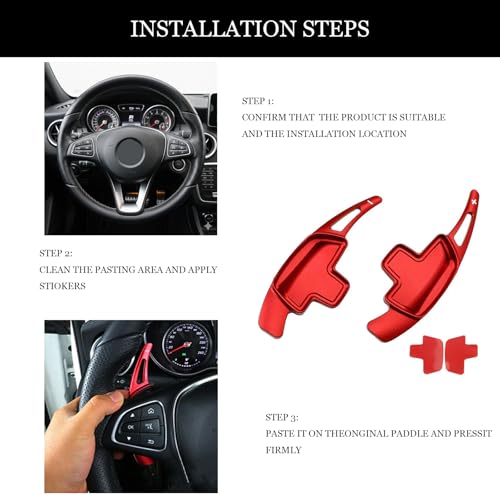 INSTALLATION STEPS

STEP 1:
CONFIRM THAT THE PRODUCT IS SUITABLE AND THE INSTALLATION LOCATION

STEP 2:
CLEAN THE PASTING AREA AND APPLY STIOKERS

STEP 3:
PASTE IT ON THEONGINAL PADDLE AND PRESSIT FIRMLY