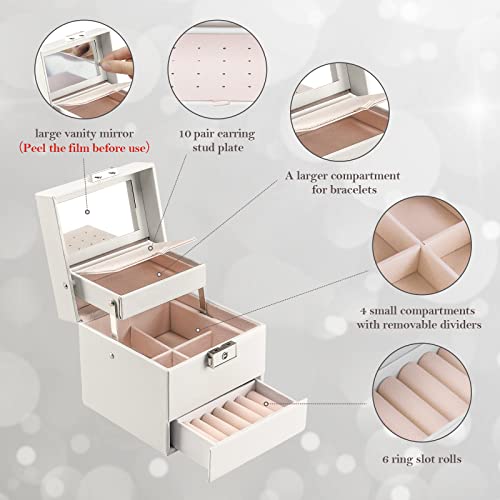 large vanity mirror
(Peel the film before use)

10 pair earring stud plate

A larger compartment for bracelets

4 small compartments with removable dividers

6 ring slot rolls