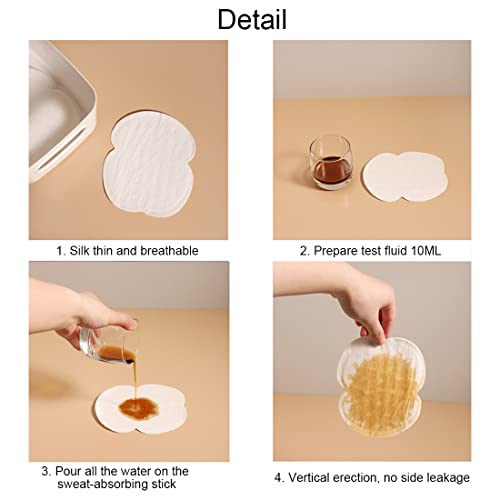 Detail

1. Silk thin and breathable

2. Prepare test fluid 10ML

3. Pour all the water on the sweat-absorbing stick

4. Vertical erection, no side leakage