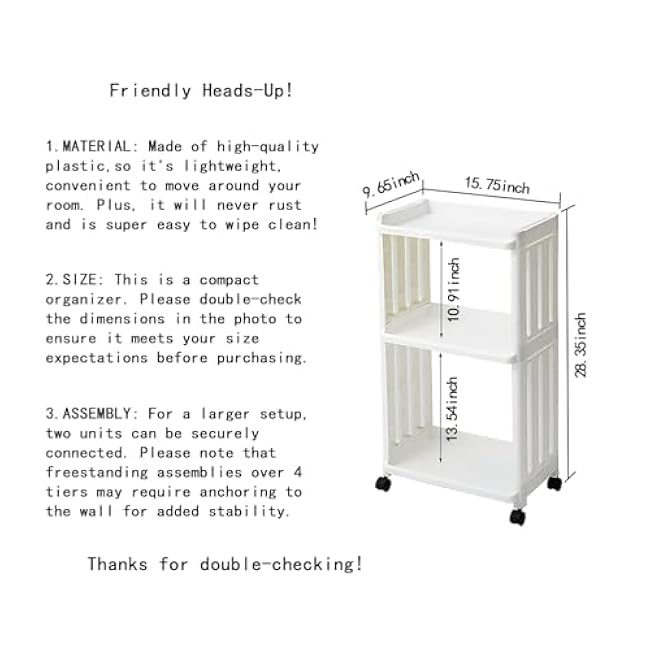 Friendly Heads-Up!

1.MATERIAL: Made of high-quality plastic,so it's lightweight, convenient to move around your room. Plus, it will never rust and is super easy to wipe clean!

2.SIZE: This is a compact organizer. Please double-check the dimensions in the photo to ensure it meets your size expectations before purchasing.

3.ASSEMBLY: For a larger setup, two units can be securely connected. Please note that freestanding assemblies over 4 tiers may require anchoring to the wall for added stability.

Thanks for double-checking!

9.65inch
15.75inch
10.91inch
13.54inch
28.35inch