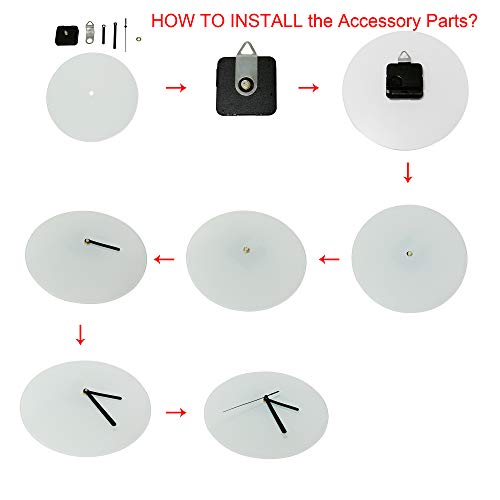 HOW TO INSTALL the Accessory Parts?