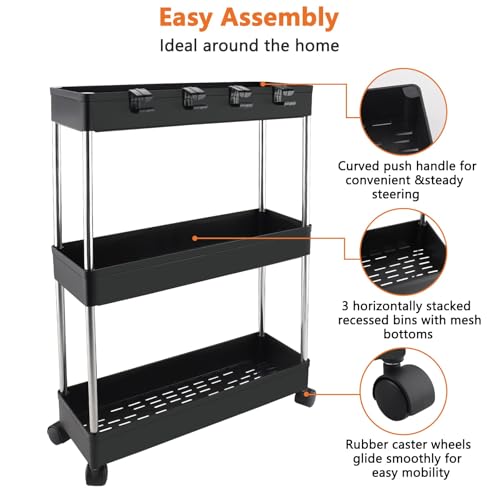 Easy Assembly

Ideal around the home

Curved push handle for convenient &steady steering

3 horizontally stacked recessed bins with mesh bottoms

Rubber caster wheels glide smoothly for easy mobility