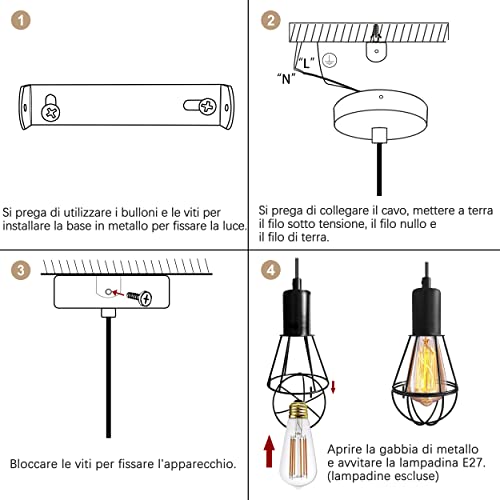 1

Si prega di utilizzare i bulloni e le viti per installare la base in metallo per fissare la luce.

2

"L"

"N"

Si prega di collegare il cavo, mettere a terra il filo sotto tensione, il filo nullo e il filo di terra.

3

Bloccare le viti per fissare l'apparecchio.

4

Aprire la gabbia di metallo e avvitare la lampadina E27. (lampadine escluse)