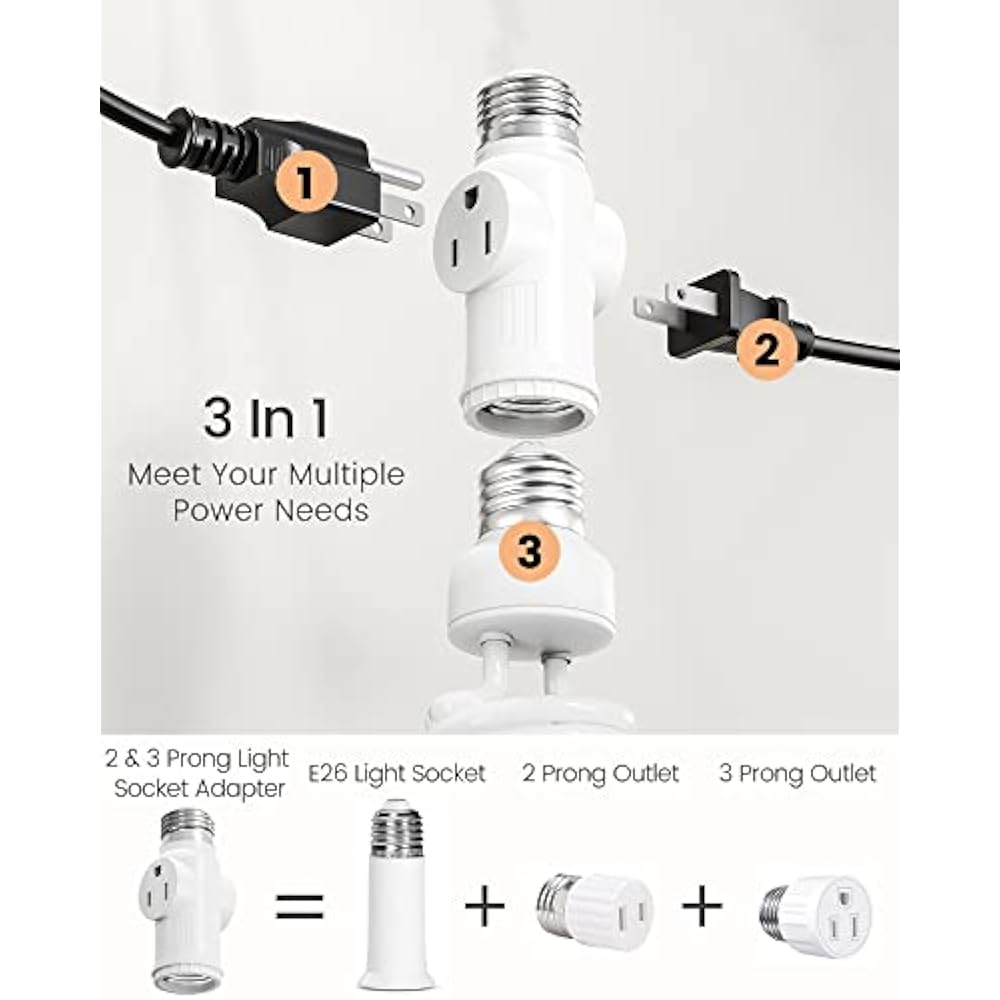 1

2

3 In 1

Meet Your Multiple Power Needs

3

2 & 3 Prong Light Socket Adapter

E26 Light Socket

2 Prong Outlet

3 Prong Outlet

=

+

+