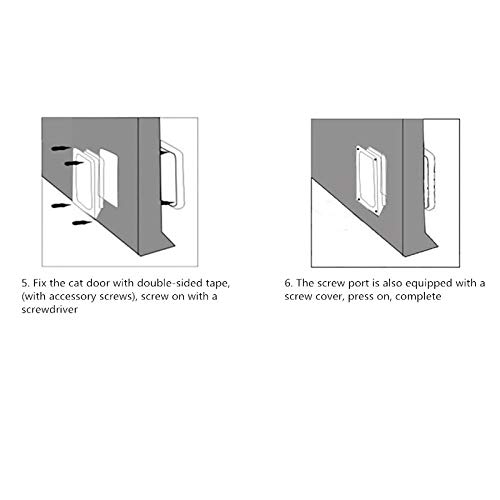 5. Fix the cat door with double-sided tape, (with accessory screws), screw on with a screwdriver

6. The screw port is also equipped with a screw cover, press on, complete