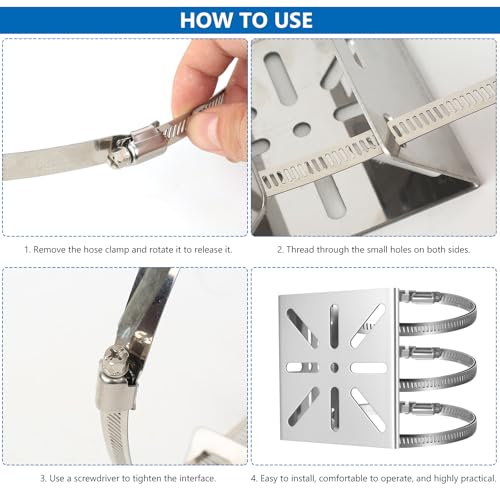 HOW TO USE

1. Remove the hose clamp and rotate it to release it.

2. Thread through the small holes on both sides.

3. Use a screwdriver to tighten the interface.

4. Easy to install, comfortable to operate, and highly practical.